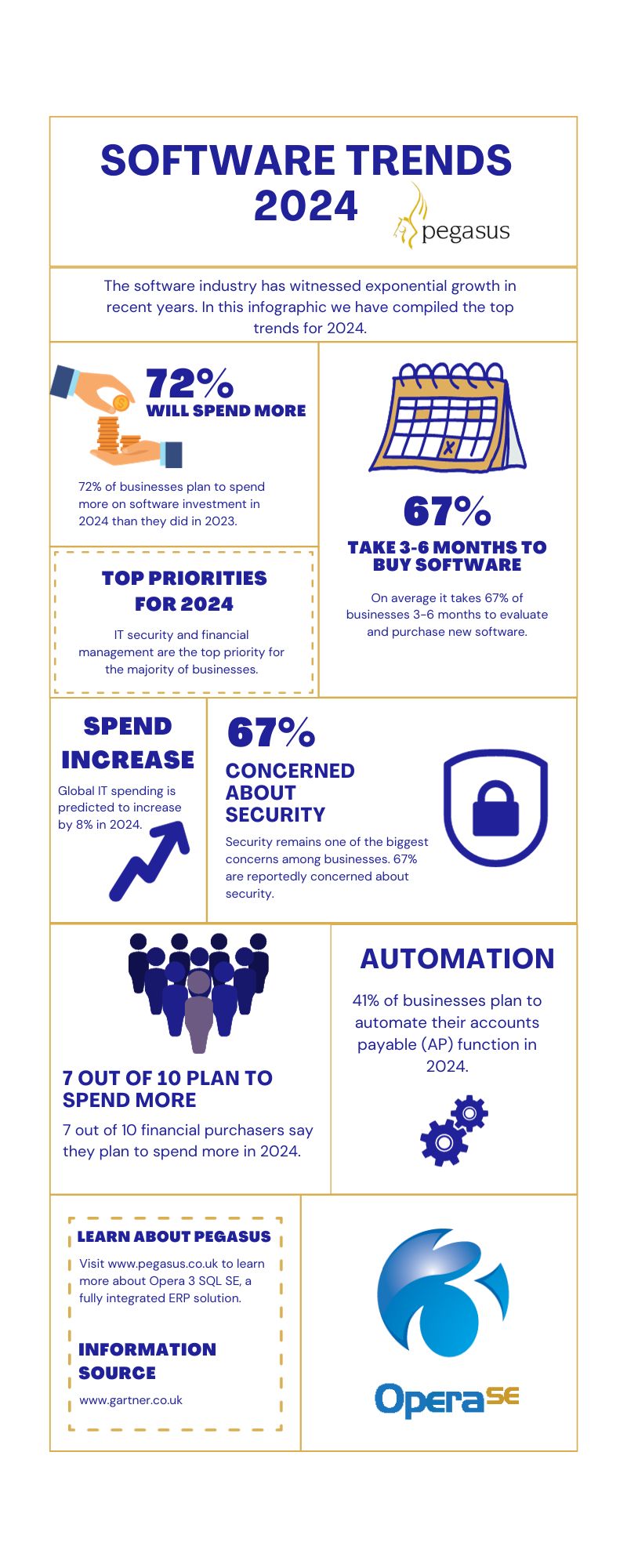 SOFTWARE TRENDS 2024

pegasus

The software industry has witnessed exponential growth in recent years. In this infographic we have compiled the top trends for 2024.

72%
WILL SPEND MORE

72% of businesses plan to spend more on software investment in 2024 than they did in 2023.

TOP PRIORITIES FOR 2024

IT security and financial management are the top priority for the majority of businesses.

67%
TAKE 3-6 MONTHS TO BUY SOFTWARE

On average it takes 67% of businesses 3-6 months to evaluate and purchase new software.

SPEND INCREASE

Global IT spending is predicted to increase by 8% in 2024.

67%
CONCERNED ABOUT SECURITY

Security remains one of the biggest concerns among businesses. 67% are reportedly concerned about security.

7 OUT OF 10 PLAN TO SPEND MORE

7 out of 10 financial purchasers say they plan to spend more in 2024.

AUTOMATION

41% of businesses plan to automate their accounts payable (AP) function in 2024.

LEARN ABOUT PEGASUS

Visit www.pegasus.co.uk to learn more about Opera 3 SQL SE, a fully integrated ERP solution.

INFORMATION SOURCE

www.gartner.co.uk

Opera SE